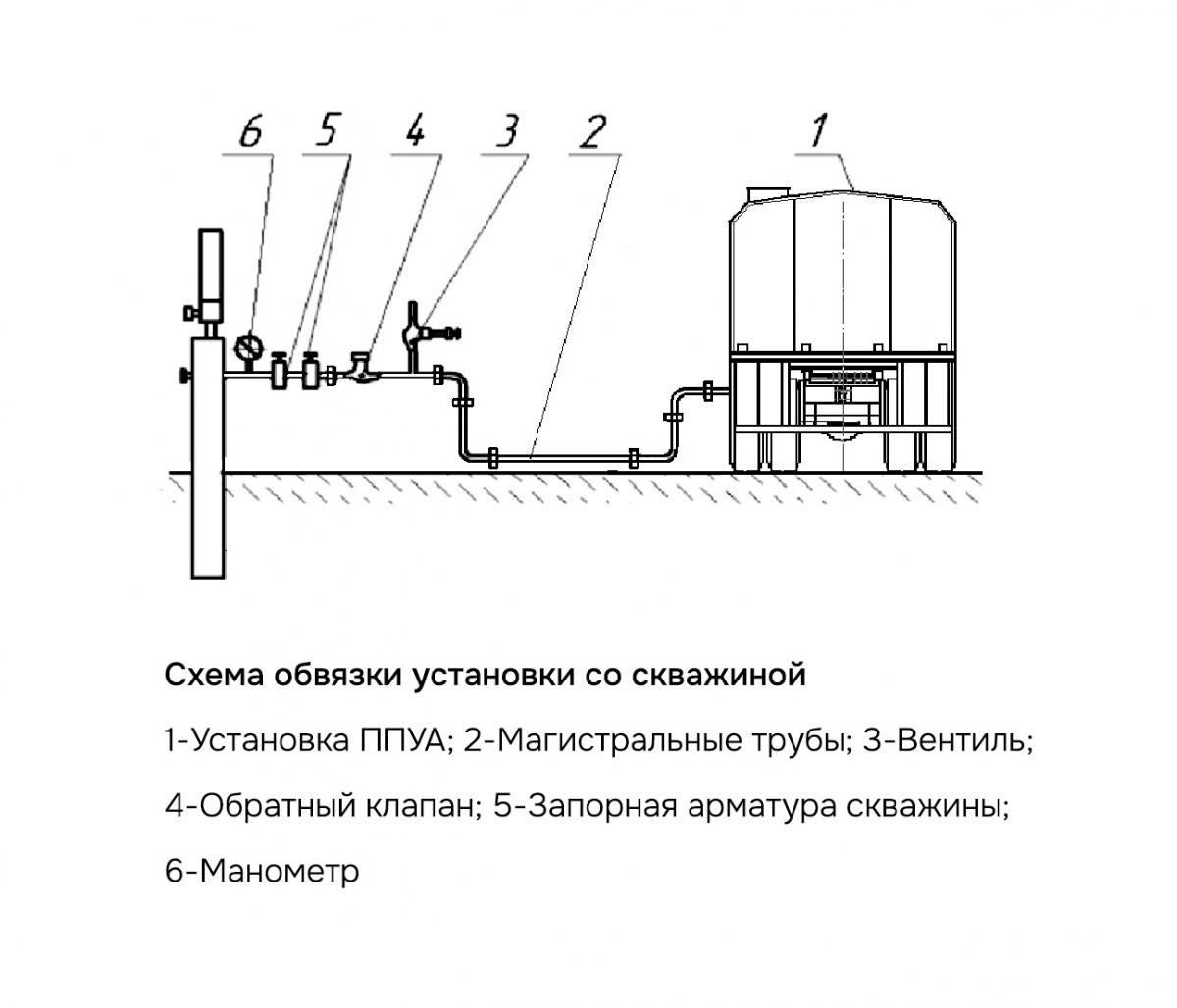 6 5 4 3 2 1

Схема обвязки установки со скважиной

1-Установка ППУА; 2-Магистральные трубы; 3-Вентиль;

4-Обратный клапан; 5-Запорная арматура скважины;

6-Манометр